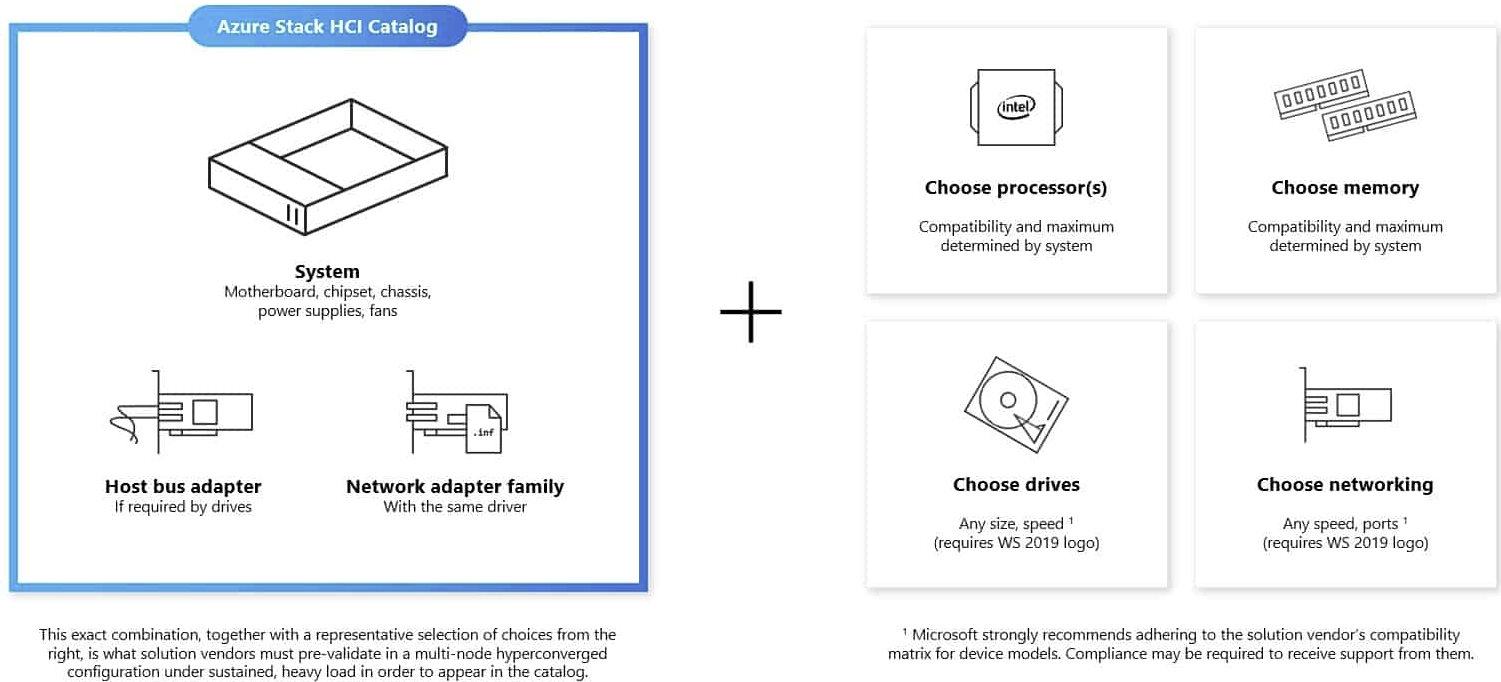 Azure Stack HCI Catalog

System
Motherboard, chipset, chassis, power supplies, fans

.inf

Host bus adapter
If required by drives

Network adapter family
With the same driver

This exact combination, together with a representative selection of choices from the right, is what solution vendors must pre-validate in a multi-node hyperconverged configuration under sustained, heavy load in order to appear in the catalog.

+

intel

Choose processor(s)
Compatibility and maximum determined by system

Choose memory
Compatibility and maximum determined by system

Choose drives
Any size, speed $^1$
(requires WS 2019 logo)

Choose networking
Any speed, ports $^1$
(requires WS 2019 logo)

$^1$ Microsoft strongly recommends adhering to the solution vendor's compatibility matrix for device models. Compliance may be required to receive support from them.